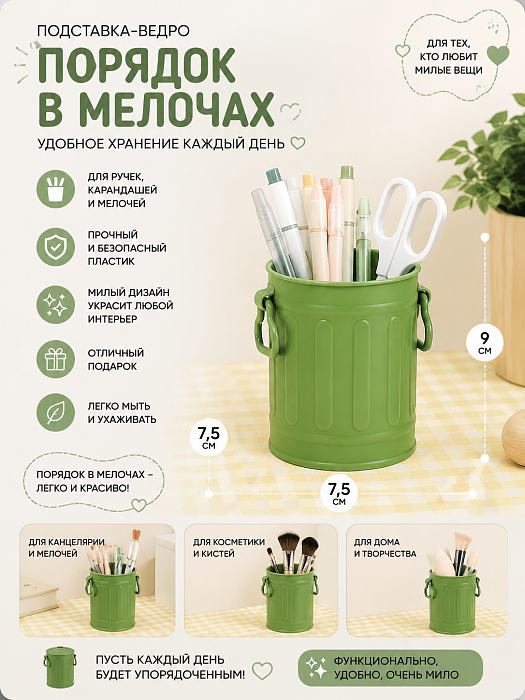 ПОДСТАВКА-ВЕДРО

ПОРЯДОК В МЕЛОЧАХ

УДОБНОЕ ХРАНЕНИЕ КАЖДЫЙ ДЕНЬ

ДЛЯ ТЕХ, КТО ЛЮБИТ МИЛЫЕ ВЕЩИ

ДЛЯ РУЧЕК, КАРАНДАШЕЙ И МЕЛОЧЕЙ

ПРОЧНЫЙ И БЕЗОПАСНЫЙ ПЛАСТИК

МИЛЫЙ ДИЗАЙН УКРАСИТ ЛЮБОЙ ИНТЕРЬЕР

ОТЛИЧНЫЙ ПОДАРОК

ЛЕГКО МЫТЬ И УХАЖИВАТЬ

ПОРЯДОК В МЕЛОЧАХ – ЛЕГКО И КРАСИВО!

9 см

7,5 см

7,5 см

ДЛЯ КАНЦЕЛЯРИИ И МЕЛОЧЕЙ

ДЛЯ КОСМЕТИКИ И КИСТЕЙ

ДЛЯ ДОМА И ТВОРЧЕСТВА

ПУСТЬ КАЖДЫЙ ДЕНЬ БУДЕТ УПОРЯДОЧЕННЫМ!

ФУНКЦИОНАЛЬНО, УДОБНО, ОЧЕНЬ МИЛО